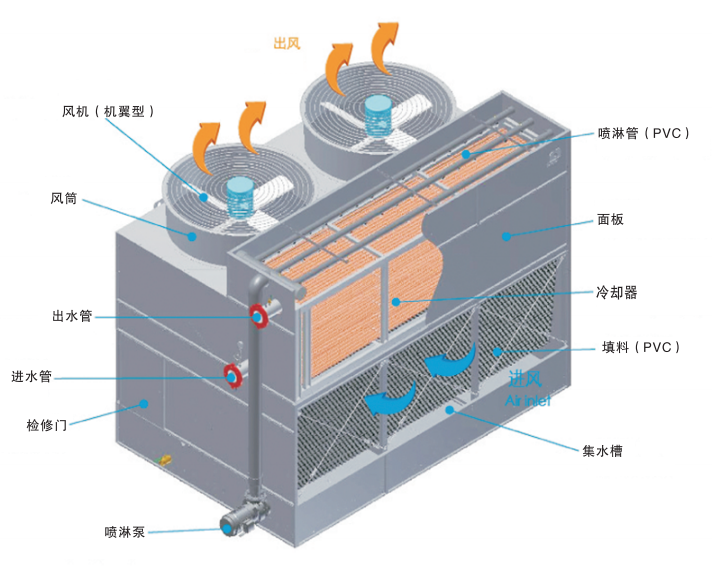 出风

风机（机翼型）

风筒

出水管

进水管

检修门

喷淋泵

喷淋管（PVC）

面板

冷却器

填料（PVC）

进风
Air inlet

集水槽